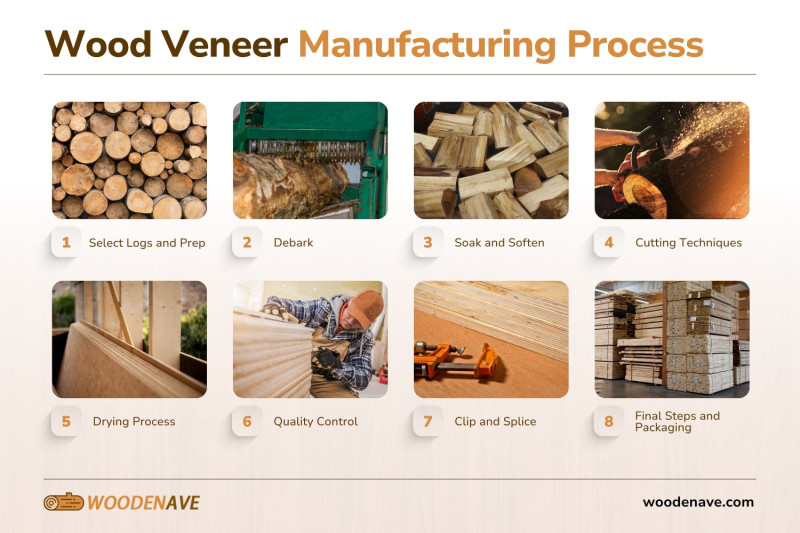 Wood Veneer Manufacturing Process

1 Select Logs and Prep

2 Debark

3 Soak and Soften

4 Cutting Techniques

5 Drying Process

6 Quality Control

7 Clip and Splice

8 Final Steps and Packaging

WOODENAVE

woodenave.com