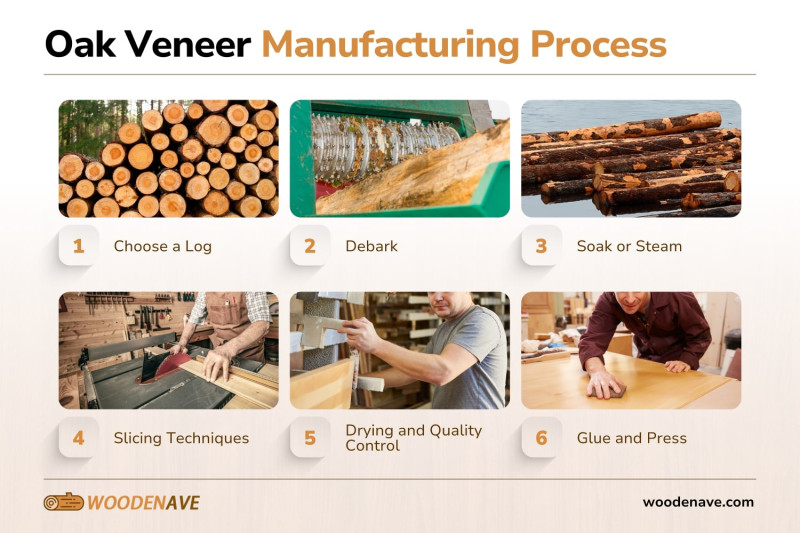 Oak Veneer Manufacturing Process

1 Choose a Log

2 Debark

3 Soak or Steam

4 Slicing Techniques

5 Drying and Quality Control

6 Glue and Press

WOODENAVE

woodenave.com