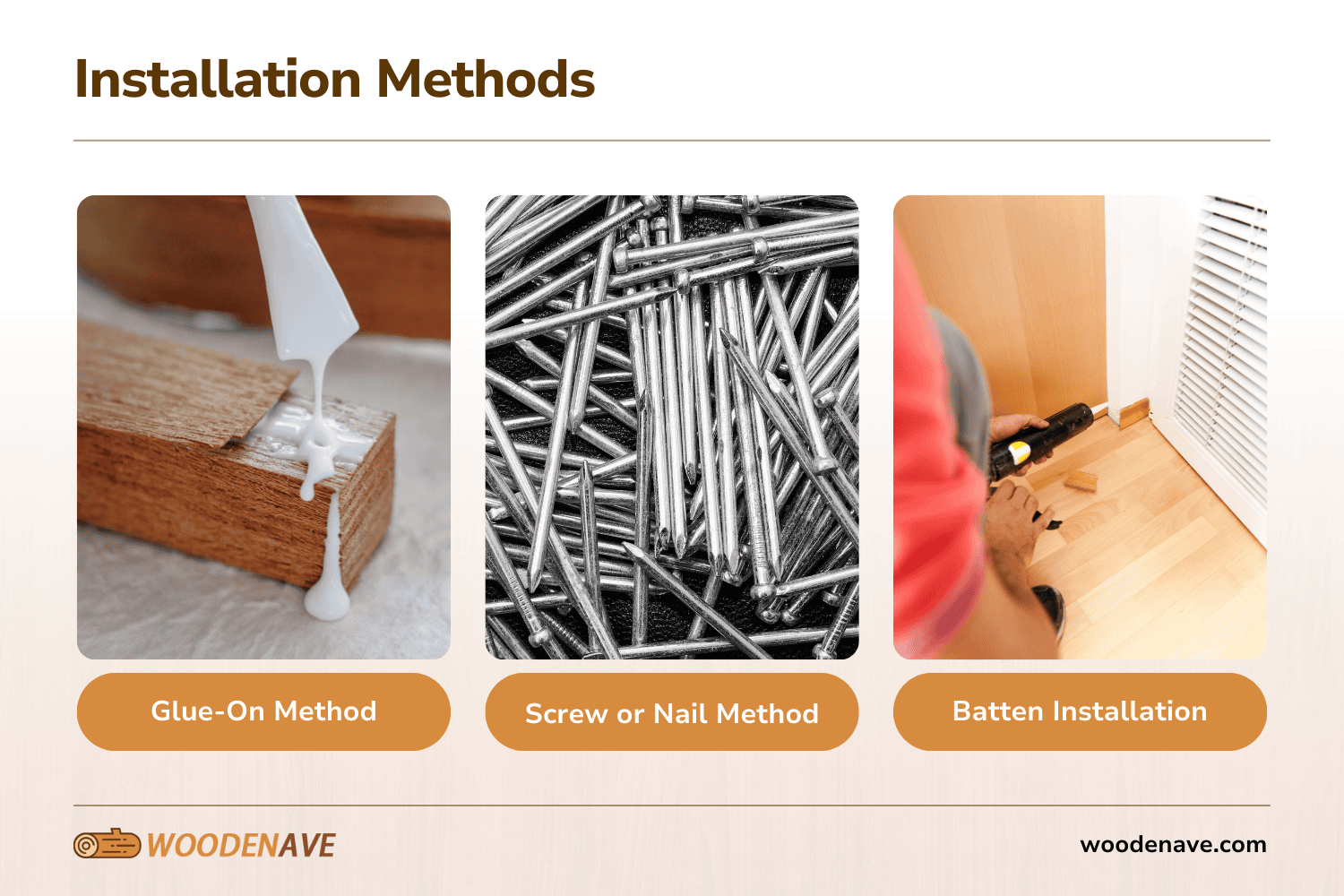 Installation Methods

Glue-On Method

Screw or Nail Method

Batten Installation

WOODENAVE

woodenave.com