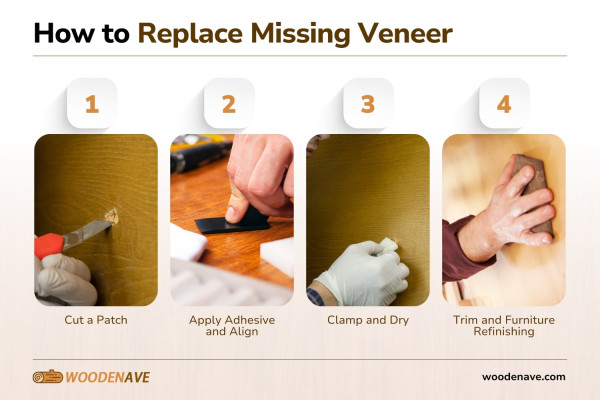 How to Replace Missing Veneer

1

Cut a Patch

2

Apply Adhesive and Align

3

Clamp and Dry

4

Trim and Furniture Refinishing

WOODENAVE

woodenave.com