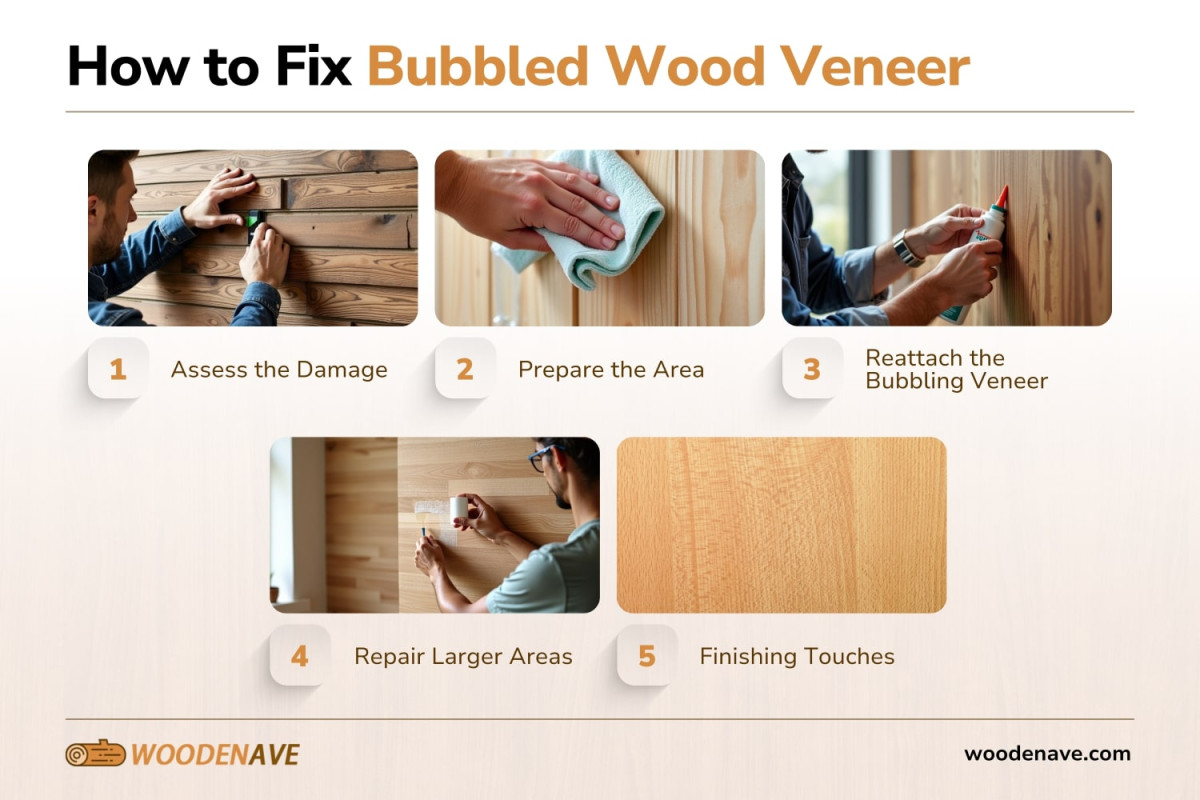 How to Fix Bubbled Wood Veneer

1 Assess the Damage

2 Prepare the Area

3 Reattach the Bubbling Veneer

4 Repair Larger Areas

5 Finishing Touches

WOODENAVE

woodenave.com