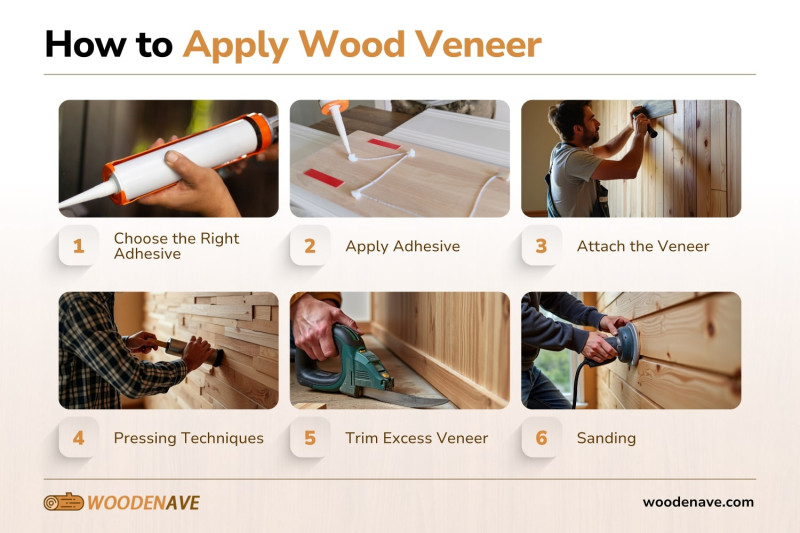 How to Apply Wood Veneer

1 Choose the Right Adhesive

2 Apply Adhesive

3 Attach the Veneer

4 Pressing Techniques

5 Trim Excess Veneer

6 Sanding

WOODENAVE

woodenave.com